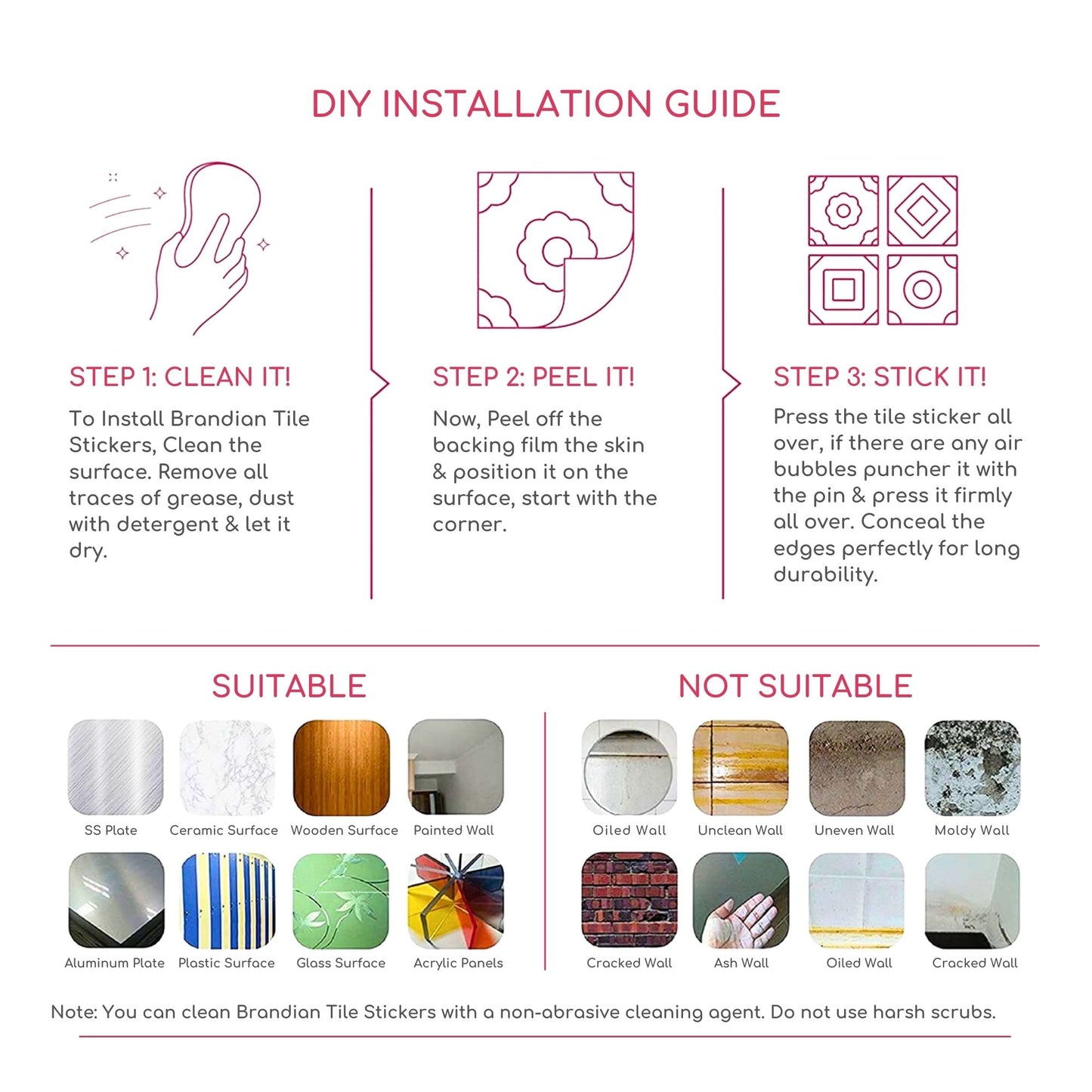 DIY INSTALLATION GUIDE

STEP 1: CLEAN IT!

To Install Brandian Tile Stickers, Clean the surface. Remove all traces of grease, dust with detergent & let it dry.

STEP 2: PEEL IT!

Now, Peel off the backing film the skin & position it on the surface, start with the corner.

STEP 3: STICK IT!

Press the tile sticker all over, if there are any air bubbles puncher it with the pin & press it firmly all over. Conceal the edges perfectly for long durability.

SUITABLE

SS Plate
Ceramic Surface
Wooden Surface
Painted Wall
Aluminum Plate
Plastic Surface
Glass Surface
Acrylic Panels

NOT SUITABLE

Oiled Wall
Unclean Wall
Uneven Wall
Moldy Wall
Cracked Wall
Ash Wall
Oiled Wall
Cracked Wall

Note: You can clean Brandian Tile Stickers with a non-abrasive cleaning agent. Do not use harsh scrubs.